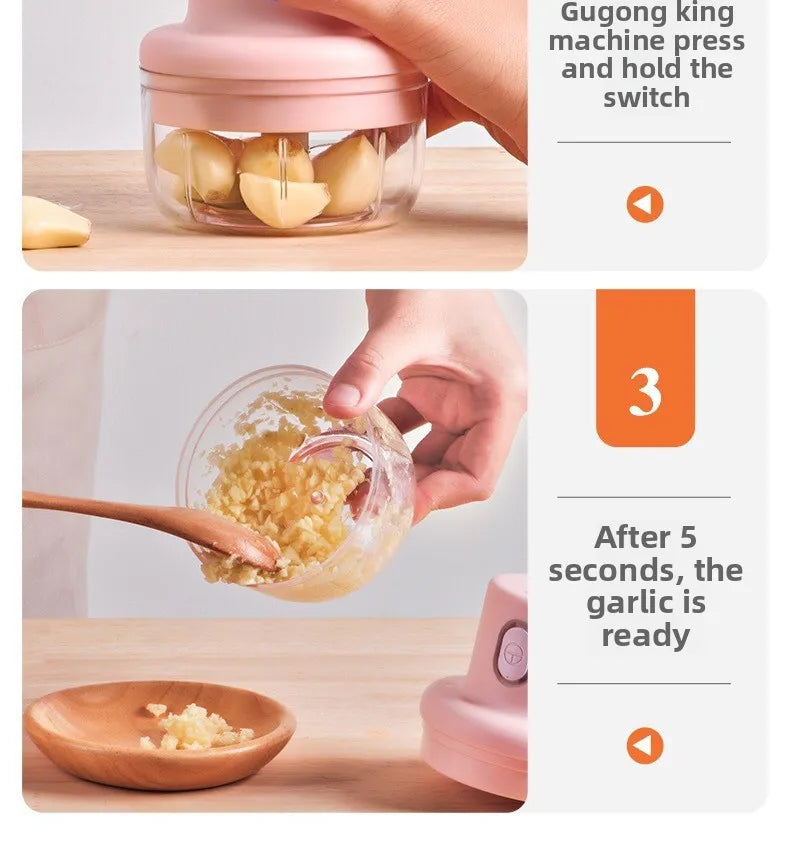 Gugong king machine press and hold the switch

3

After 5 seconds, the garlic is ready