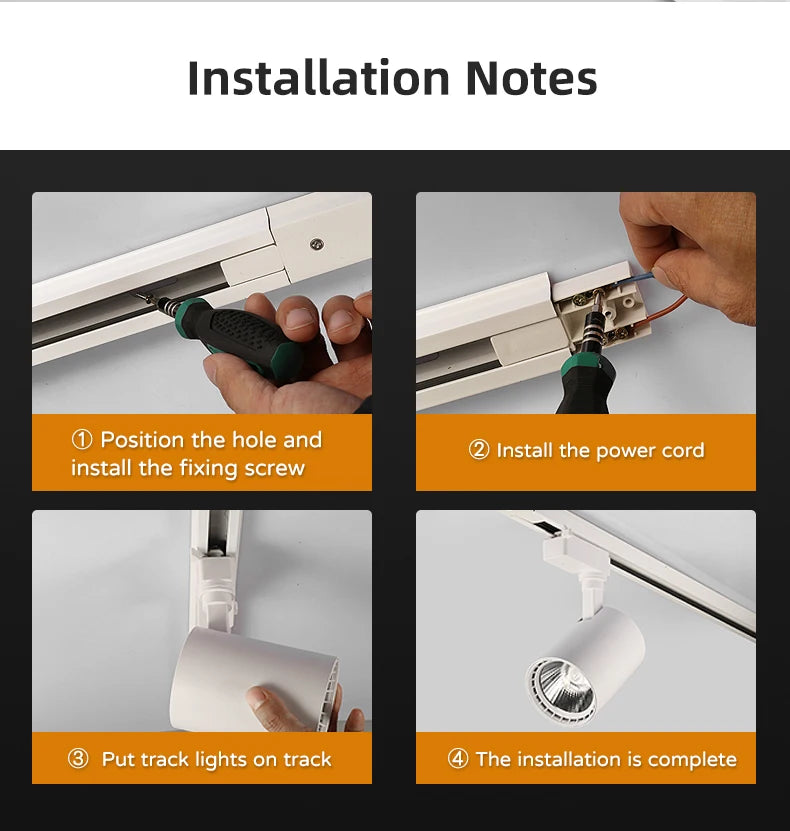 Installation Notes

① Position the hole and install the fixing screw

② Install the power cord

③ Put track lights on track

④ The installation is complete