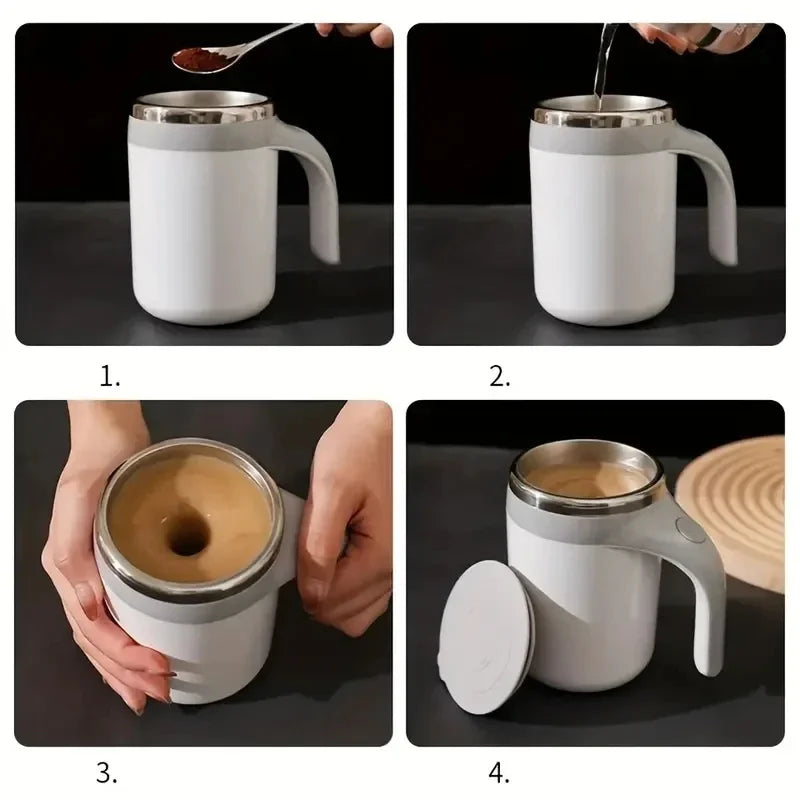 1.

2.

3.

4.