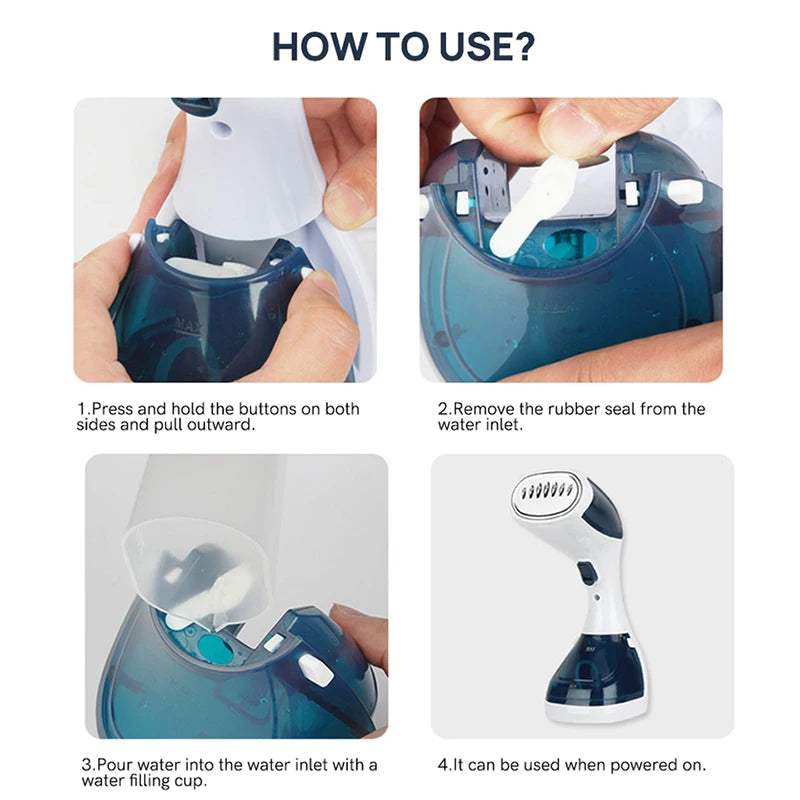 HOW TO USE?

MAX

1.Press and hold the buttons on both sides and pull outward.

2.Remove the rubber seal from the water inlet.

3.Pour water into the water inlet with a water filling cup.

4.It can be used when powered on.