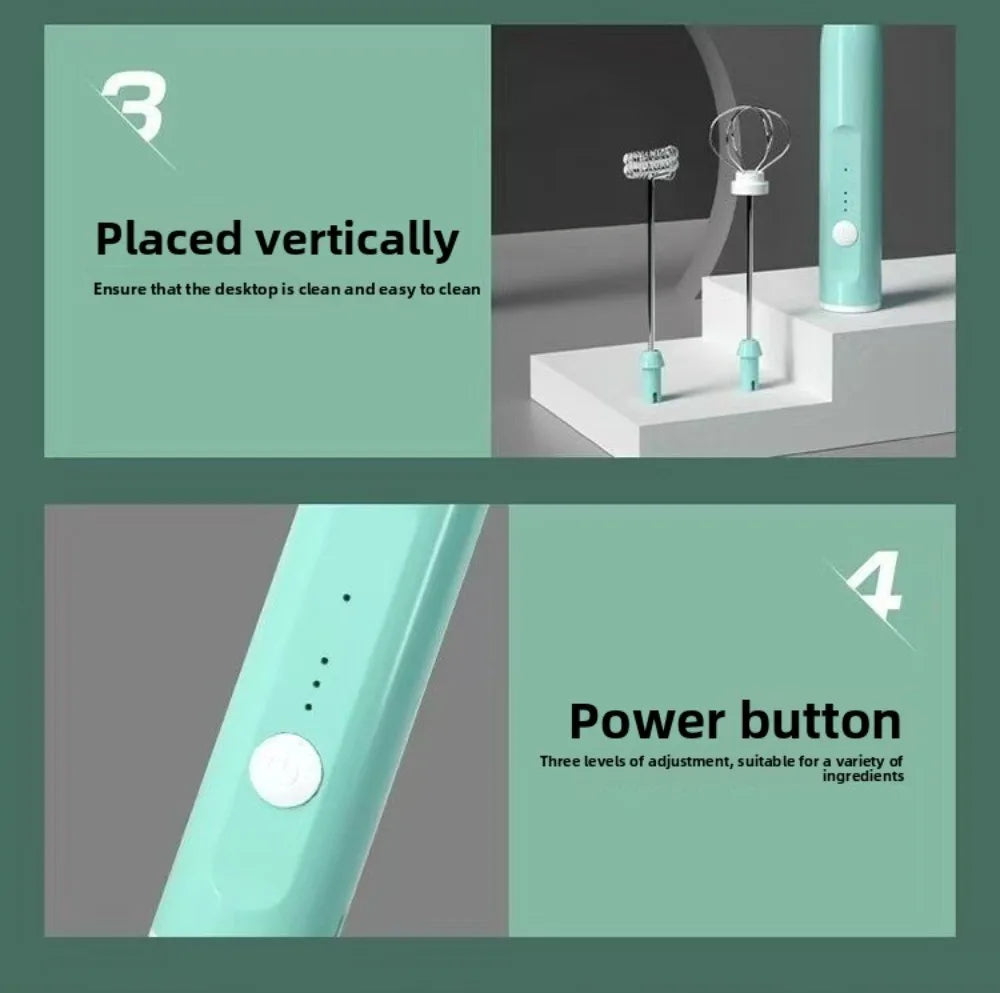 3

Placed vertically

Ensure that the desktop is clean and easy to clean

4

Power button

Three levels of adjustment, suitable for a variety of ingredients